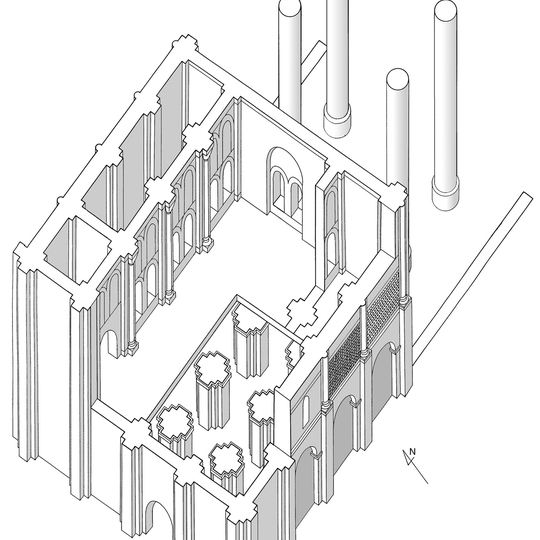 N