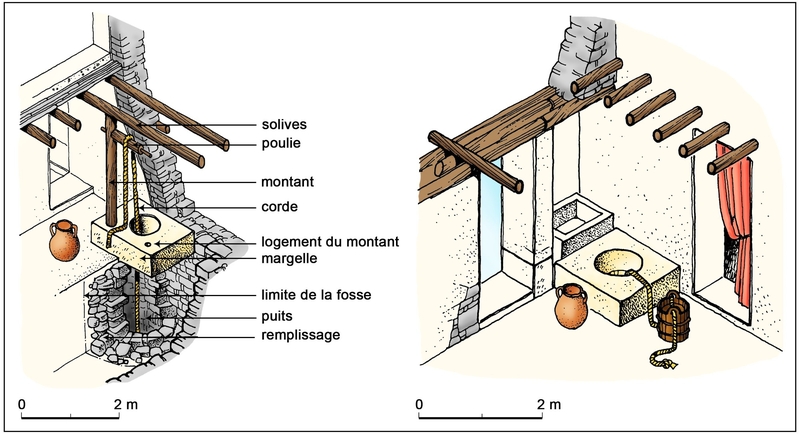 solives
poulie
montant
corde
logement du montant
margelle
limite de la fosse
puits
remplissage

0
2 m

0
2 m