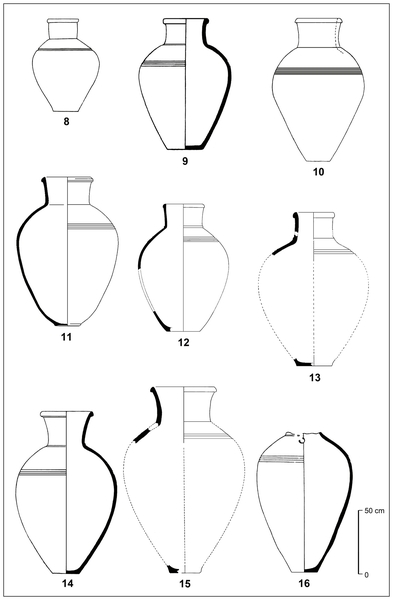 8

9

10

11

12

13

14

15

16

50 cm

0