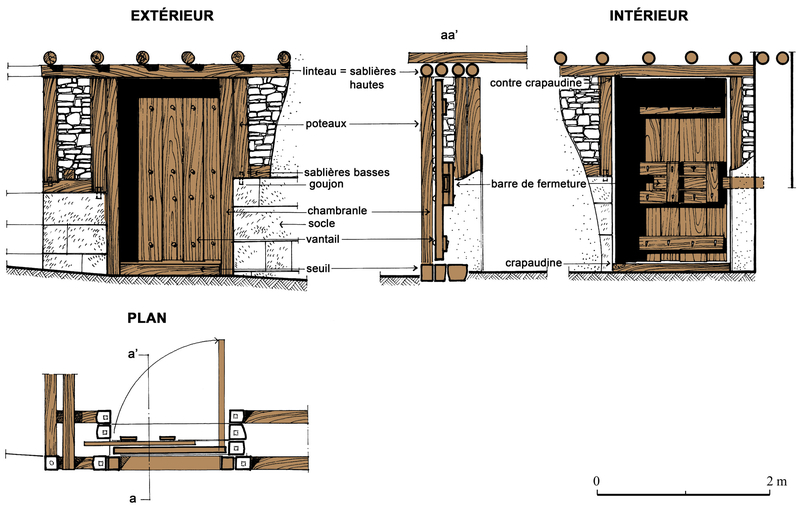 EXTÉRIEUR

aa'

INTÉRIEUR

linteau = sablières hautes

contre crapaudine

poteaux

sablières basses

goujon

barre de fermeture

chambranle

socle

vantail

crapaudine

seuil

PLAN

a'

a

0

2 m